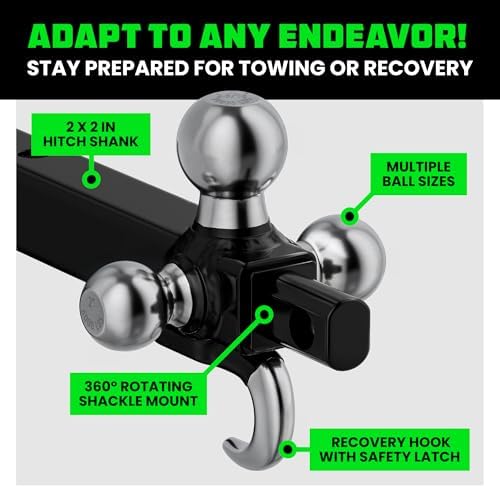 ADAPT TO ANY ENDEAVOR!
STAY PREPARED FOR TOWING OR RECOVERY

2 X 2 IN
HITCH SHANK

MULTIPLE
BALL SIZES

360° ROTATING
SHACKLE MOUNT

RECOVERY HOOK
WITH SAFETY LATCH