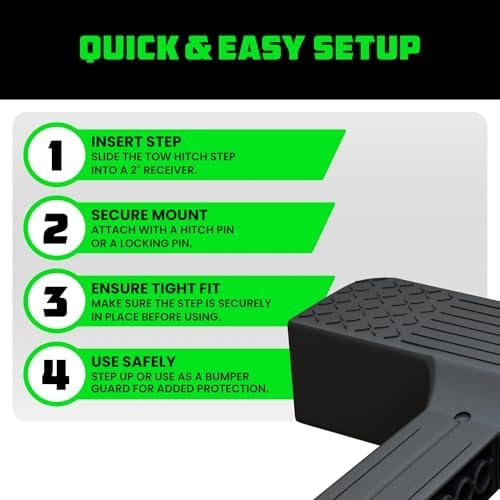 QUICK & EASY SETUP

1
INSERT STEP
SLIDE THE TOW HITCH STEP INTO A 2" RECEIVER.

2
SECURE MOUNT
ATTACH WITH A HITCH PIN OR A LOCKING PIN.

3
ENSURE TIGHT FIT
MAKE SURE THE STEP IS SECURELY IN PLACE BEFORE USING.

4
USE SAFELY
STEP UP OR USE AS A BUMPER GUARD FOR ADDED PROTECTION.