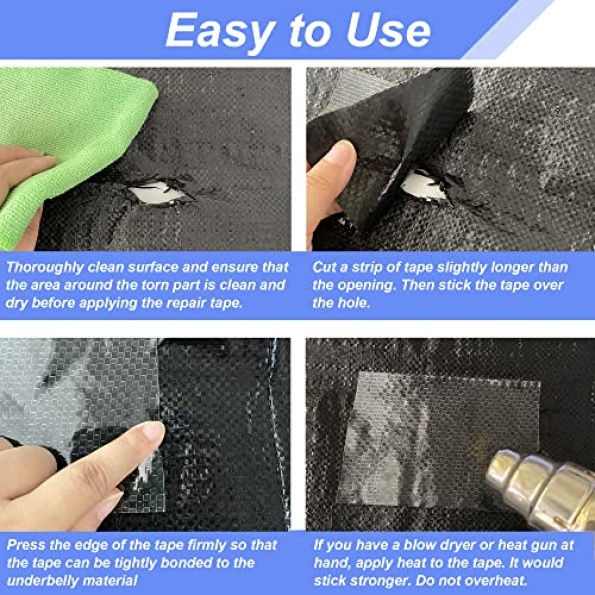 Easy to Use

Thoroughly clean surface and ensure that the area around the torn part is clean and dry before applying the repair tape.

Cut a strip of tape slightly longer than the opening. Then stick the tape over the hole.

Press the edge of the tape firmly so that the tape can be tightly bonded to the underbelly material

If you have a blow dryer or heat gun at hand, apply heat to the tape. It would stick stronger. Do not overheat.